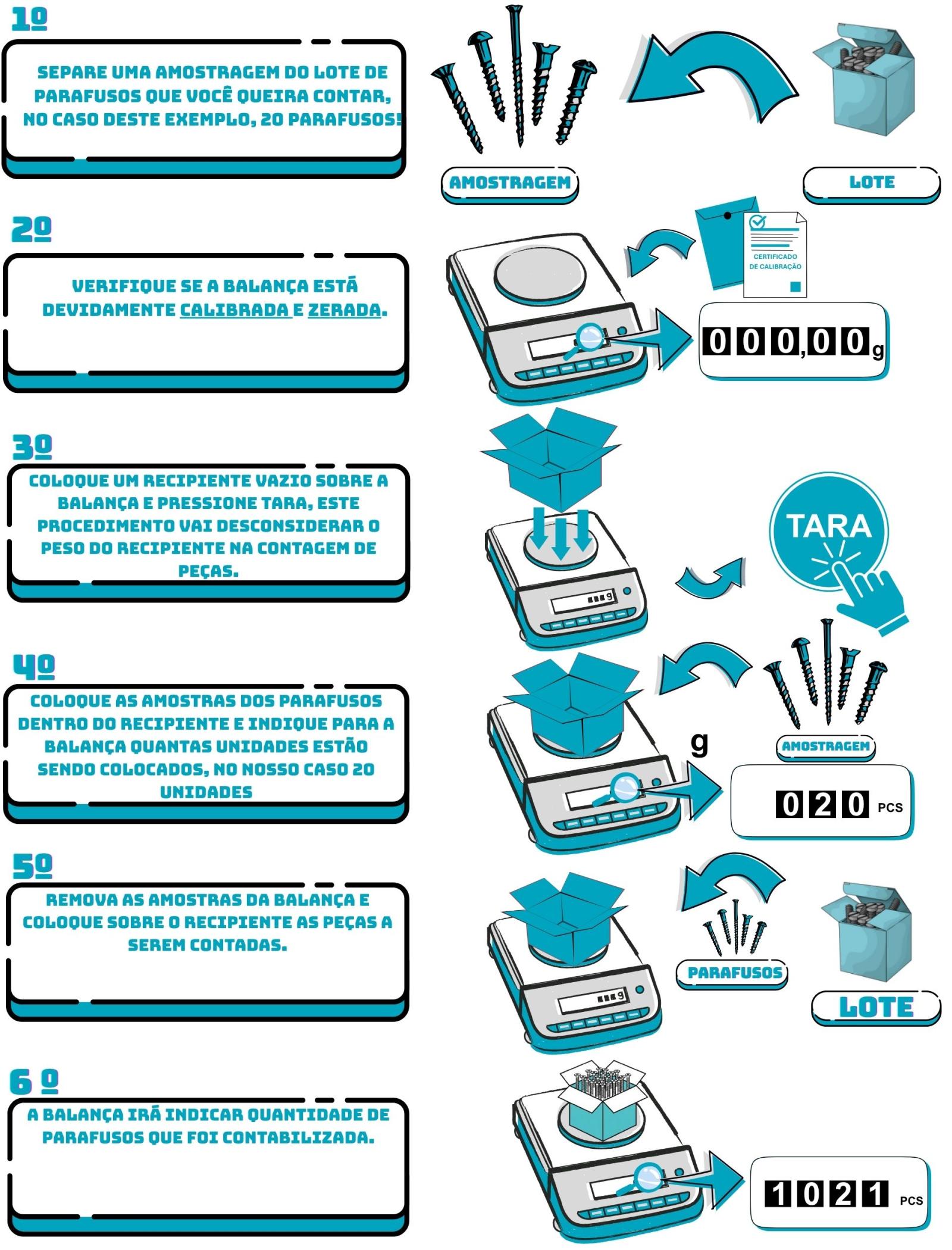 1º

SEPARE UMA AMOSTRAGEM DO LOTE DE PARAFUSOS QUE VOCÊ QUEIRA CONTAR, NO CASO DESTE EXEMPLO, 20 PARAFUSOS!

AMOSTRAGEM

LOTE

2º

VERIFIQUE SE A BALANÇA ESTÁ DEVIDAMENTE CALIBRADA E ZERADA.

CERTIFICADO DE CALIBRAÇÃO

000,00 g

3º

COLOQUE UM RECIPIENTE VAZIO SOBRE A BALANÇA E PRESSIONE TARA, ESTE PROCEDIMENTO VAI DESCONSIDERAR O PESO DO RECIPIENTE NA CONTAGEM DE PEÇAS.

g

TARA

4º

COLOQUE AS AMOSTRAS DOS PARAFUSOS DENTRO DO RECIPIENTE E INDIQUE PARA A BALANÇA QUANTAS UNIDADES ESTÃO SENDO COLOCADOS, NO NOSSO CASO 20 UNIDADES

g

AMOSTRAGEM

020 PCS

5º

REMOVA AS AMOSTRAS DA BALANÇA E COLOQUE SOBRE O RECIPIENTE AS PEÇAS A SEREM CONTADAS.

g

PARAFUSOS

LOTE

6 º

A BALANÇA IRÁ INDICAR QUANTIDADE DE PARAFUSOS QUE FOI CONTABILIZADA.

1021 PCS